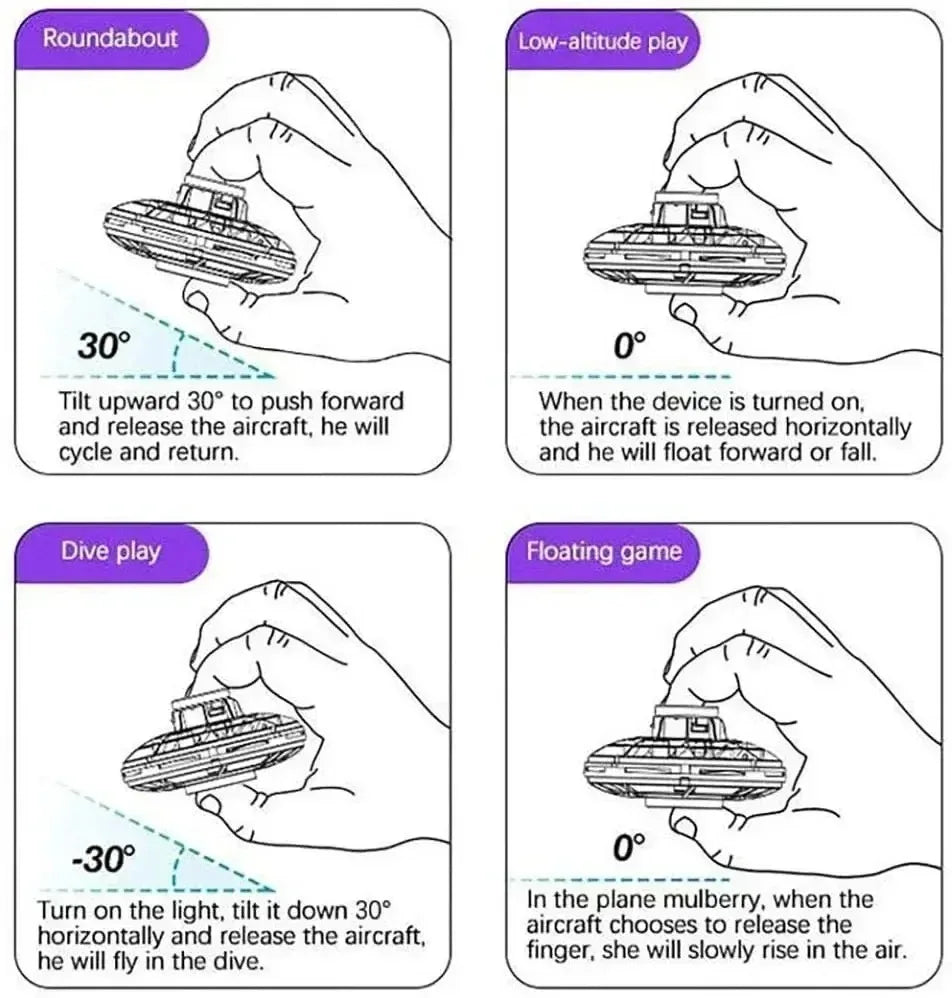 Roundabout

30°

Tilt upward 30° to push forward and release the aircraft, he will cycle and return.

Low-altitude play

0°

When the device is turned on, the aircraft is released horizontally and he will float forward or fall.

Dive play

-30°

Turn on the light, tilt it down 30° horizontally and release the aircraft, he will fly in the dive.

Floating game

0°

In the plane mulberry, when the aircraft chooses to release the finger, she will slowly rise in the air.