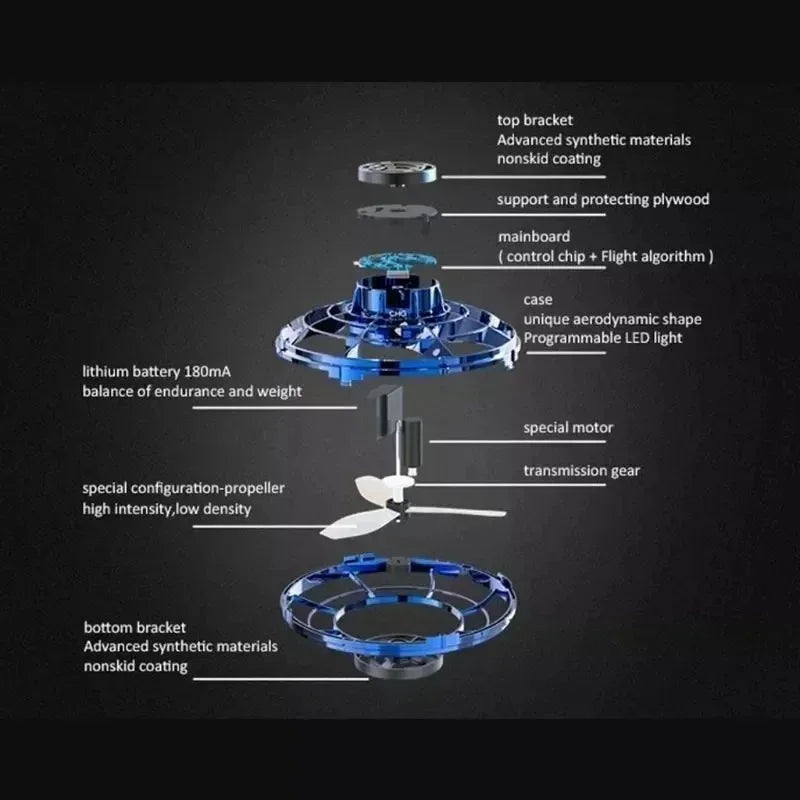 top bracket
Advanced synthetic materials
nonskid coating

support and protecting plywood

mainboard
( control chip + Flight algorithm )

case
unique aerodynamic shape
Programmable LED light

lithium battery 180mA
balance of endurance and weight

special motor

transmission gear

special configuration-propeller
high intensity,low density

bottom bracket
Advanced synthetic materials
nonskid coating